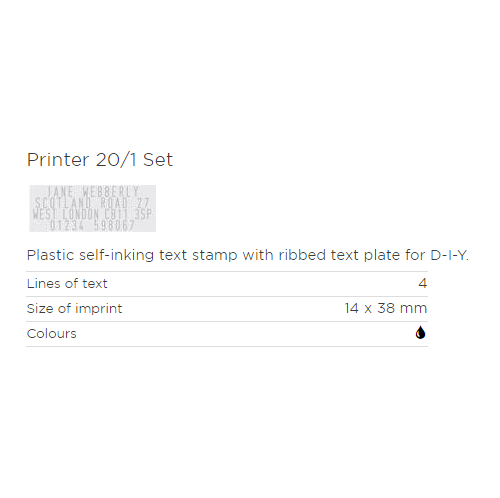 Printer 20/1 Set

JANE WEBBERLY
SCOTLAND ROAD 27
WEST LONDON CB11 3SP
01234 598067

Plastic self-inking text stamp with ribbed text plate for D-I-Y.

Lines of text 4
Size of imprint 14 x 38 mm
Colours