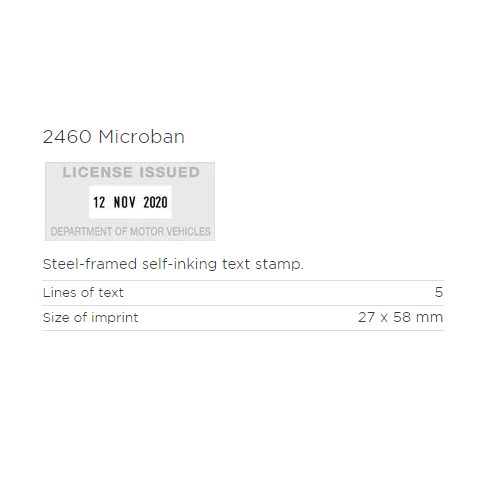 2460 Microban

LICENSE ISSUED

12 NOV 2020

DEPARTMENT OF MOTOR VEHICLES

Steel-framed self-inking text stamp.

| Lines of text | 5 |
|---|---|
| Size of imprint | 27 x 58 mm |